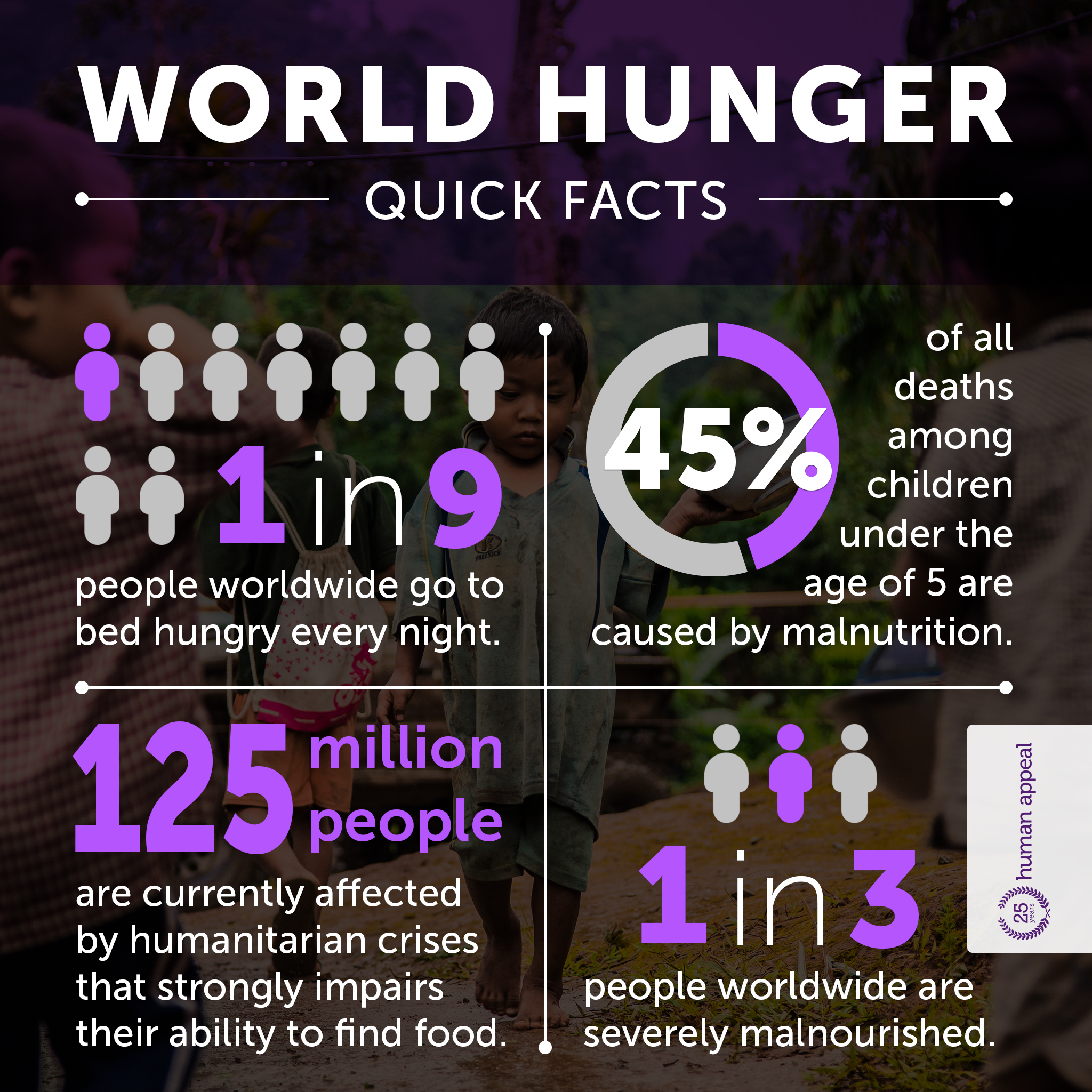 WORLD HUNGER

QUICK FACTS

1 in 9

people worldwide go to bed hungry every night.

45%

of all deaths among children under the age of 5 are caused by malnutrition.

125 million people

are currently affected by humanitarian crises that strongly impairs their ability to find food.

1 in 3

people worldwide are severely malnourished.

human appeal

25 years